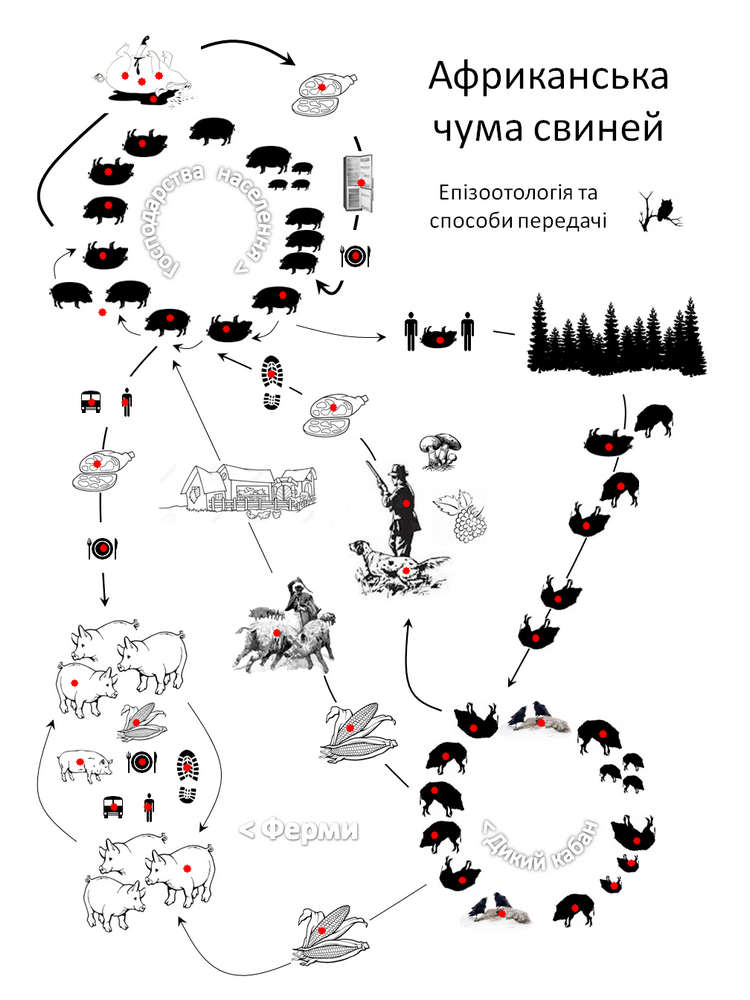 Африканська чума свиней

Епізоотологія та способи передачі

Господарства населення >

< Ферми

<Дикий кабан